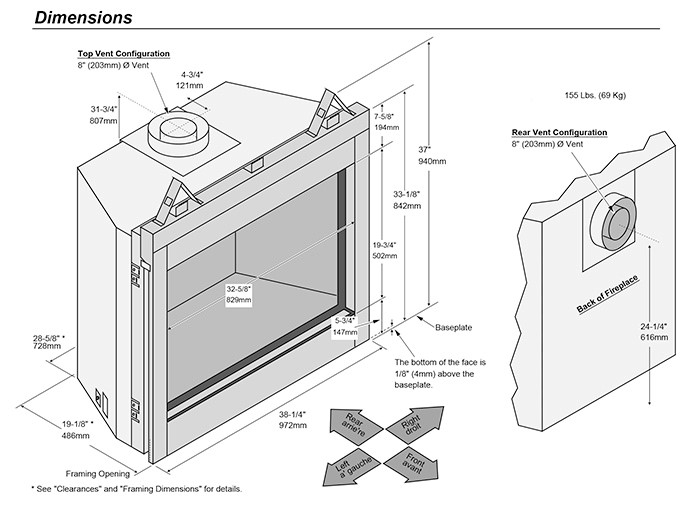 Dimensions

Top Vent Configuration
8" (203mm) Ø Vent

4-3/4"
121mm

31-3/4"
807mm

7-5/8"
194mm

37"
940mm

33-1/8"
842mm

19-3/4"
502mm

32-5/8"
829mm

5-3/4"
147mm

Baseplate

The bottom of the face is 1/8" (4mm) above the baseplate.

28-5/8" *
728mm

19-1/8" *
486mm

38-1/4"
972mm

Framing Opening

Rear arrie're

Right droit

Left a' gauche

Front avant

155 Lbs. (69 Kg)

Rear Vent Configuration
8" (203mm) Ø Vent

Back of Fireplace

24-1/4"
616mm

* See "Clearances" and "Framing Dimensions" for details.